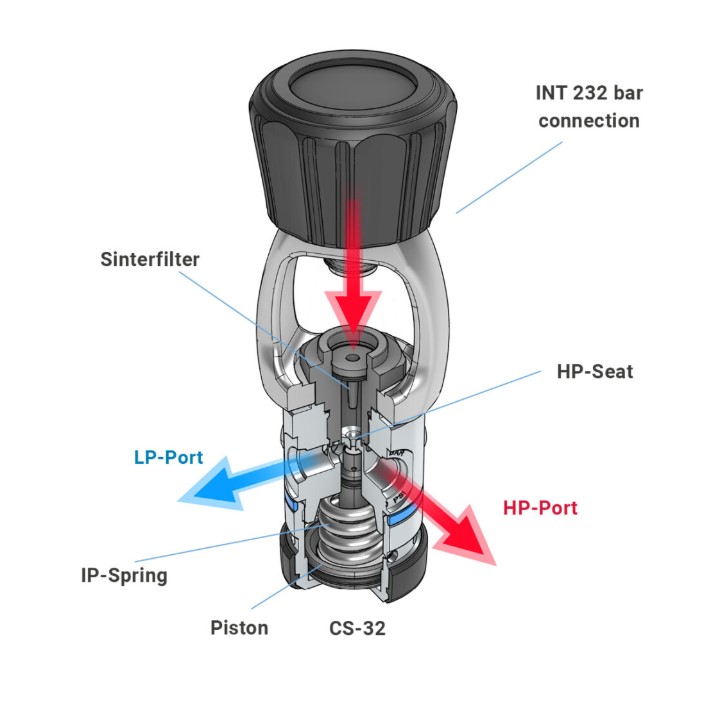 INT 232 bar connection

Sinterfilter

HP-Seat

LP-Port

HP-Port

IP-Spring

Piston

CS-32